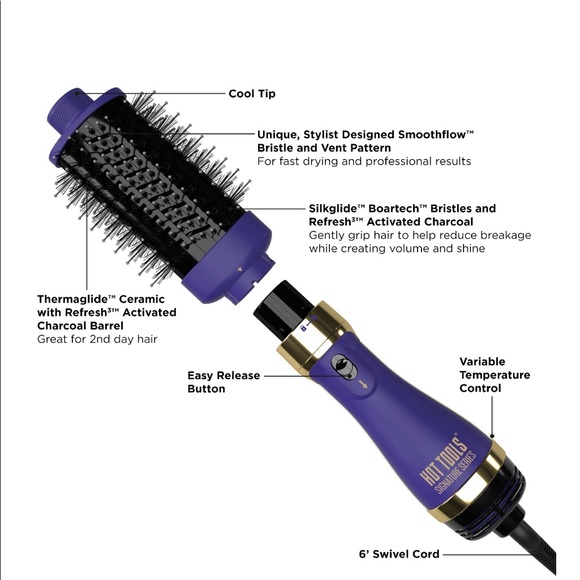 Cool Tip

Unique, Stylist Designed Smoothflow™ Bristle and Vent Pattern
For fast drying and professional results

Silkglide™ Boartech™ Bristles and Refresh³™ Activated Charcoal
Gently grip hair to help reduce breakage while creating volume and shine

Thermaglide™ Ceramic with Refresh³™ Activated Charcoal Barrel
Great for 2nd day hair

Easy Release Button

Variable Temperature Control

HOT TOOLS®
SIGNATURE SERIES

6' Swivel Cord